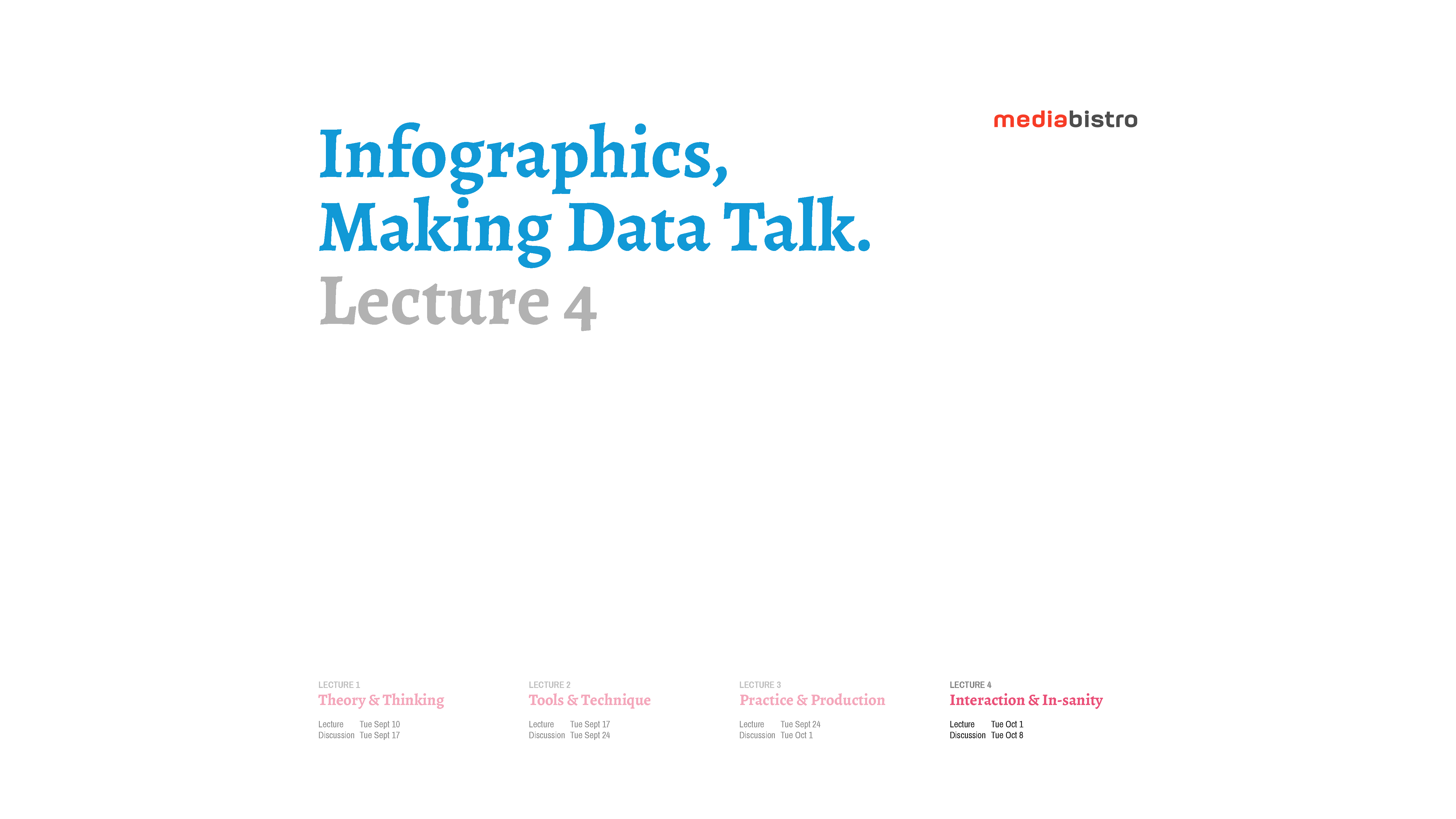 mediabistro

Infographics, Making Data Talk.
Lecture 4

LECTURE 1
Theory & Thinking
Lecture Tue Sept 10
Discussion Tue Sept 17

LECTURE 2
Tools & Technique
Lecture Tue Sept 17
Discussion Tue Sept 24

LECTURE 3
Practice & Production
Lecture Tue Sept 24
Discussion Tue Oct 1

LECTURE 4
Interaction & In-sanity
Lecture Tue Oct 1
Discussion Tue Oct 8