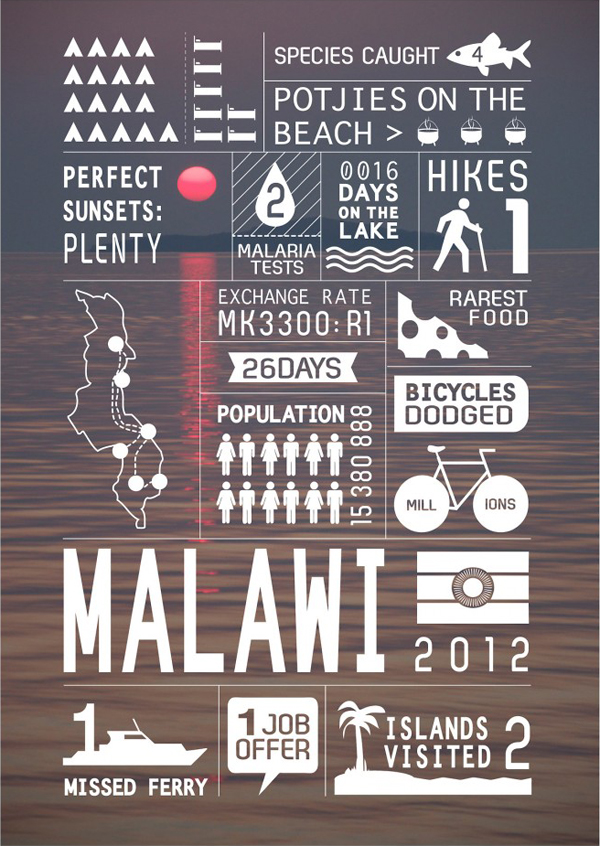 SPECIES CAUGHT 4

POTJIES ON THE BEACH >

PERFECT SUNSETS: PLENTY

2
MALARIA TESTS

0016
DAYS ON THE LAKE

HIKES 1

EXCHANGE RATE MK3300:R1

RAREST FOOD

26DAYS

POPULATION 15 380 888

BICYCLES DODGED

MILL IONS

MALAWI

2012

1 MISSED FERRY

1 JOB OFFER

ISLANDS VISITED 2